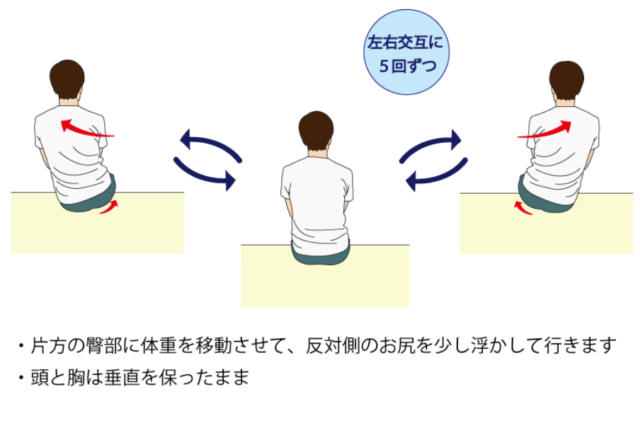 左右交互に
５回ずつ

・片方の臀部に体重を移動させて、反対側のお尻を少し浮かして行きます
・頭と胸は垂直を保ったまま