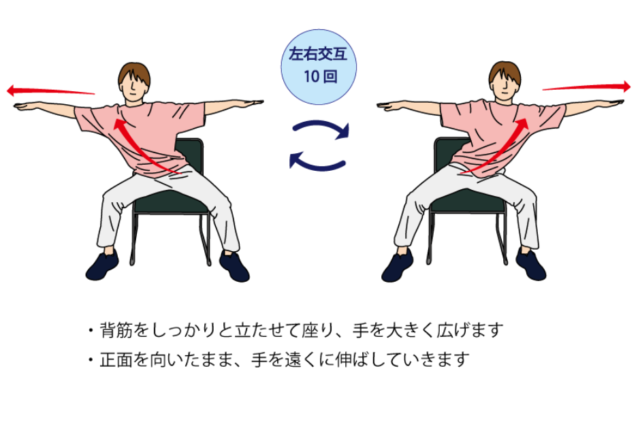 左右交互
10回

・背筋をしっかりと立たせて座り、手を大きく広げます
・正面を向いたまま、手を遠くに伸ばしていきます